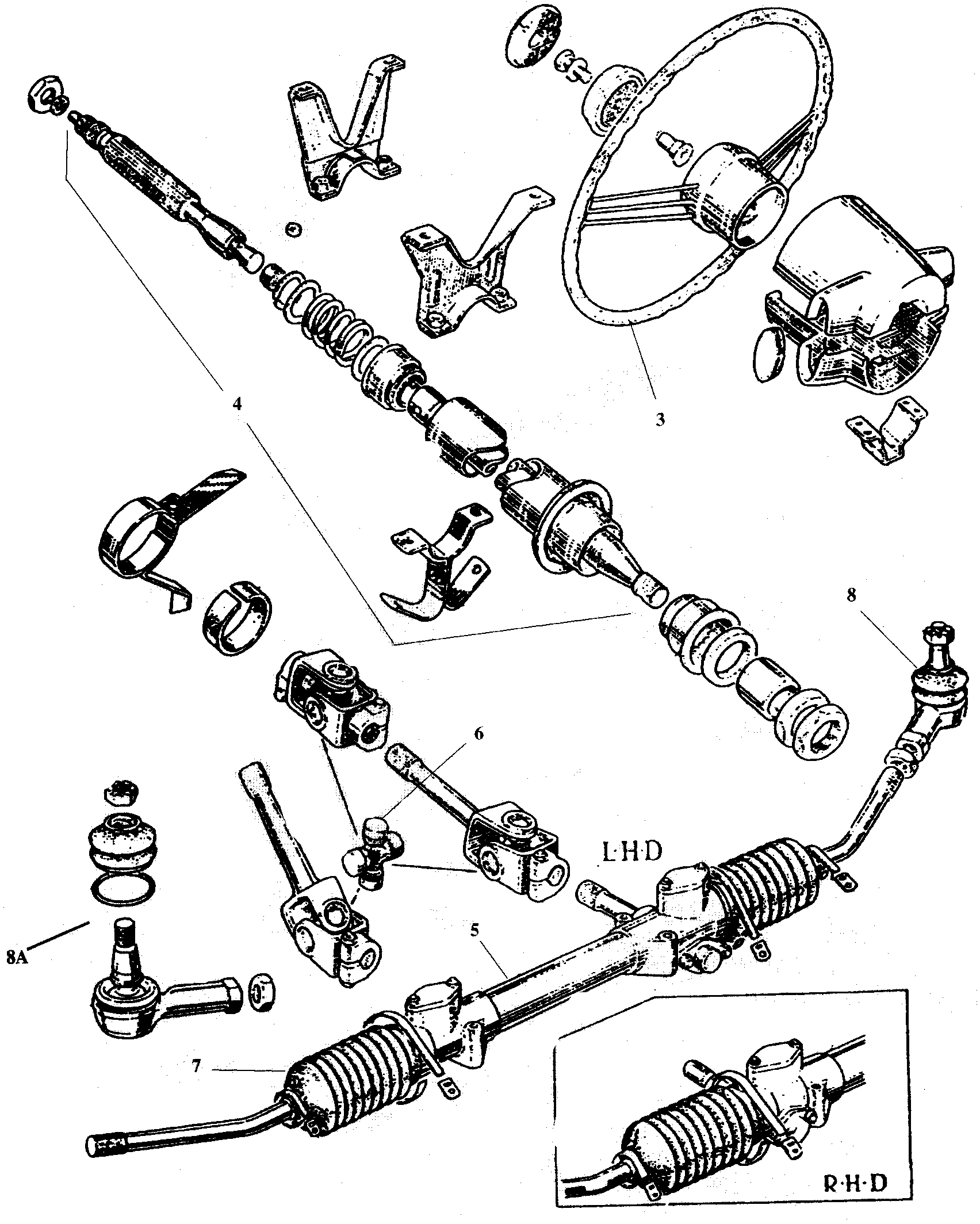 4

3

8

6

L·H·D

8A

5

7

R·H·D